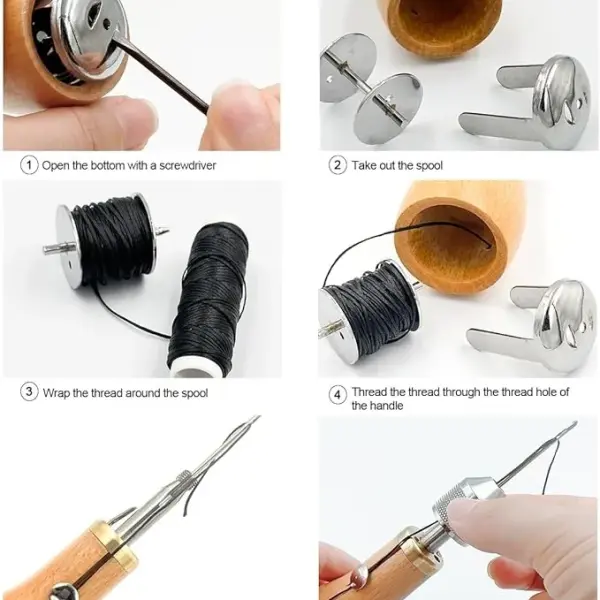 1 Open the bottom with a screwdriver

2 Take out the spool

3 Wrap the thread around the spool

4 Thread the thread through the thread hole of the handle