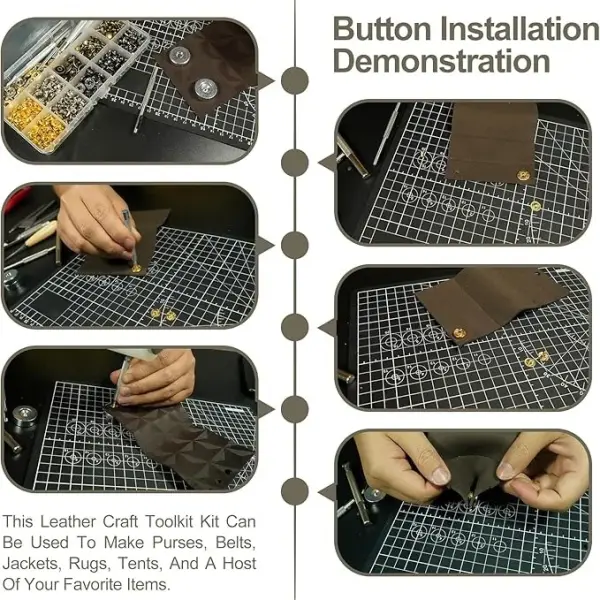 Button Installation Demonstration

This Leather Craft Toolkit Kit Can Be Used To Make Purses, Belts, Jackets, Rugs, Tents, And A Host Of Your Favorite Items.