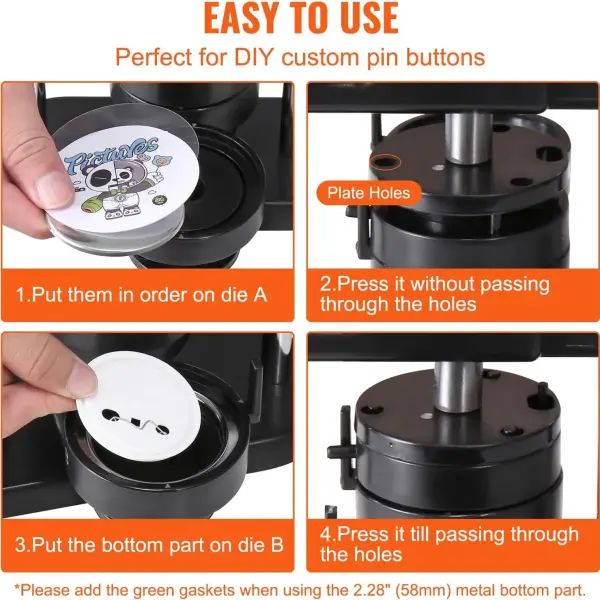 EASY TO USE

Perfect for DIY custom pin buttons

Pictures

1.Put them in order on die A

Plate Holes

2.Press it without passing through the holes

3.Put the bottom part on die B

4.Press it till passing through the holes

*Please add the green gaskets when using the 2.28" (58mm) metal bottom part.