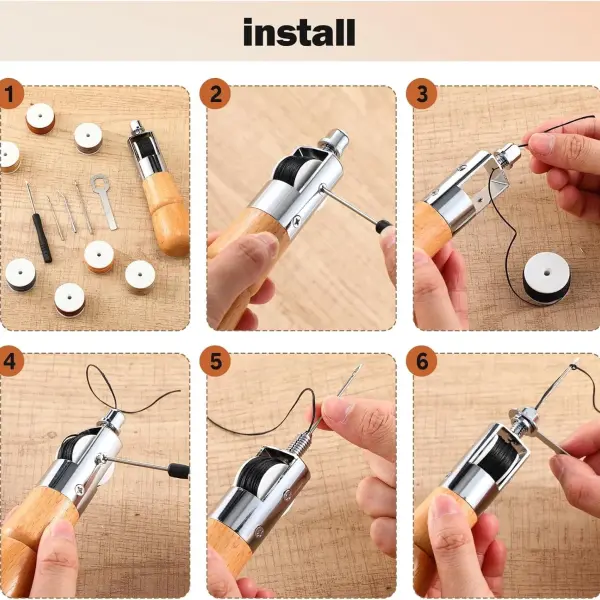 install

1

2

3

4

5

6