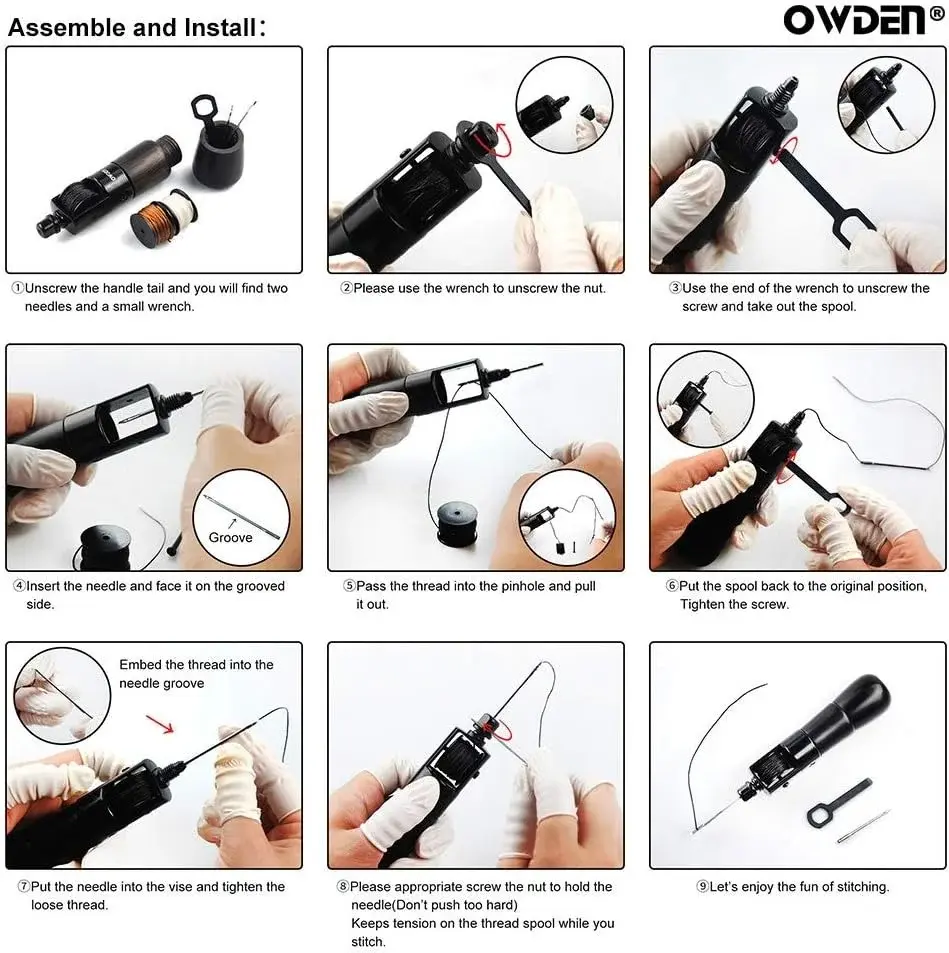 Assemble and Install:

OWDEN®

①Unscrew the handle tail and you will find two needles and a small wrench.

②Please use the wrench to unscrew the nut.

③Use the end of the wrench to unscrew the screw and take out the spool.

Groove

④Insert the needle and face it on the grooved side.

⑤Pass the thread into the pinhole and pull it out.

⑥Put the spool back to the original position, Tighten the screw.

Embed the thread into the needle groove

⑦Put the needle into the vise and tighten the loose thread.

⑧Please appropriate screw the nut to hold the needle(Don't push too hard)
Keeps tension on the thread spool while you stitch.

⑨Let's enjoy the fun of stitching.