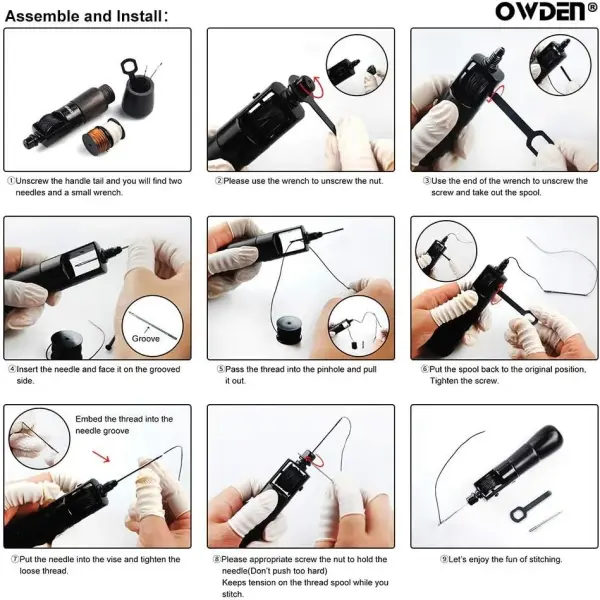 Assemble and Install:

OWDEN®

①Unscrew the handle tail and you will find two needles and a small wrench.

②Please use the wrench to unscrew the nut.

③Use the end of the wrench to unscrew the screw and take out the spool.

Groove

④Insert the needle and face it on the grooved side.

⑤Pass the thread into the pinhole and pull it out.

⑥Put the spool back to the original position, Tighten the screw.

Embed the thread into the needle groove

⑦Put the needle into the vise and tighten the loose thread.

⑧Please appropriate screw the nut to hold the needle(Don't push too hard)
Keeps tension on the thread spool while you stitch.

⑨Let's enjoy the fun of stitching.