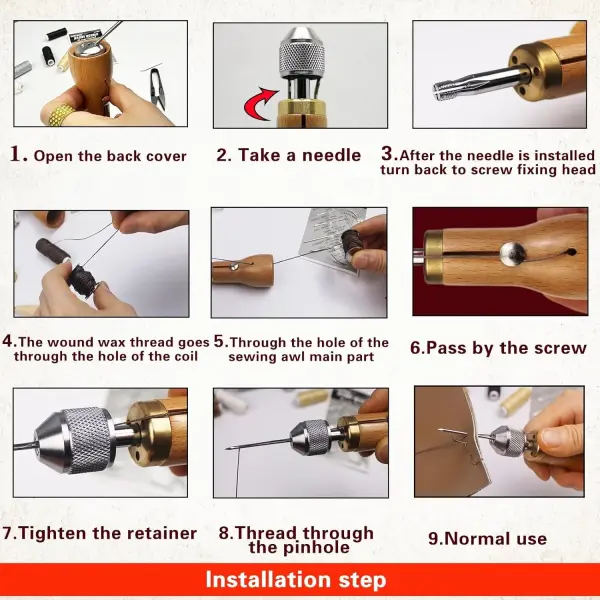 1. Open the back cover

2. Take a needle

3.After the needle is installed turn back to screw fixing head

4.The wound wax thread goes through the hole of the coil

5.Through the hole of the sewing awl main part

6.Pass by the screw

7.Tighten the retainer

8.Thread through the pinhole

9.Normal use

Installation step