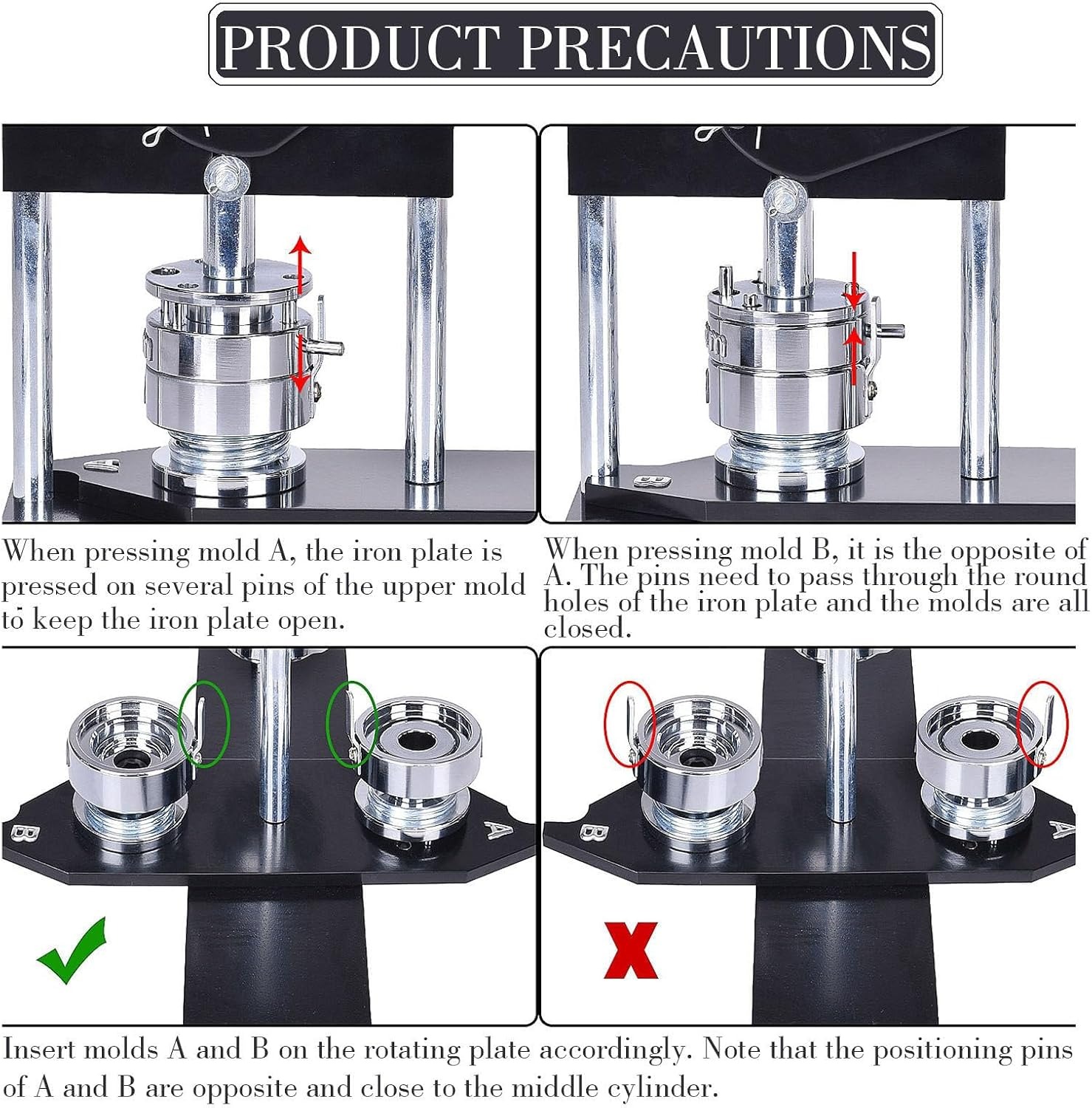 PRODUCT PRECAUTIONS

A

B

When pressing mold A, the iron plate is pressed on several pins of the upper mold to keep the iron plate open.

When pressing mold B, it is the opposite of A. The pins need to pass through the round holes of the iron plate and the molds are all closed.

B

A

B

A

Insert molds A and B on the rotating plate accordingly. Note that the positioning pins of A and B are opposite and close to the middle cylinder.