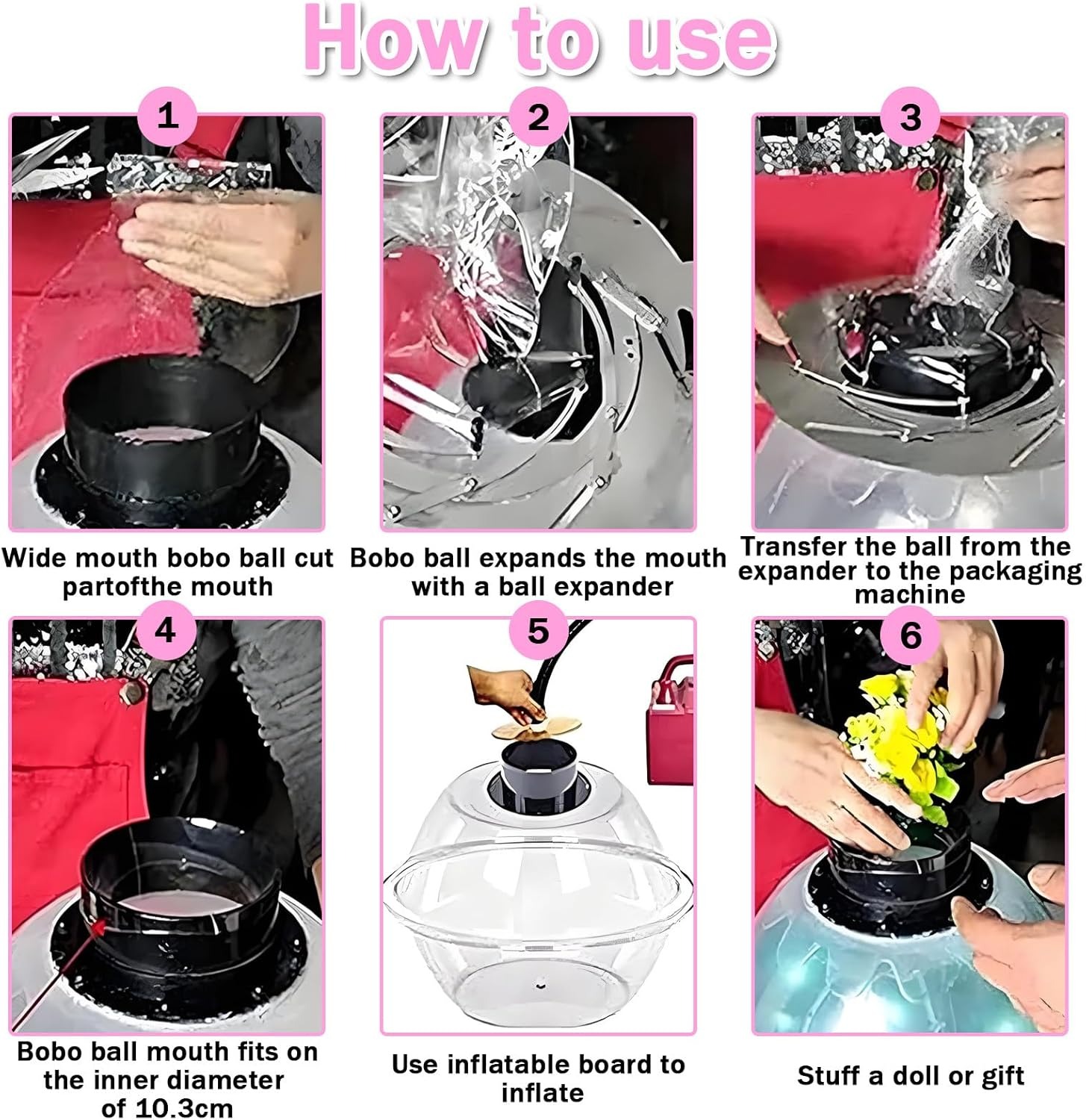 How to use

1

Wide mouth bobo ball cut partofthe mouth

2

Bobo ball expands the mouth with a ball expander

3

Transfer the ball from the expander to the packaging machine

4

Bobo ball mouth fits on the inner diameter of 10.3cm

5

Use inflatable board to inflate

6

Stuff a doll or gift